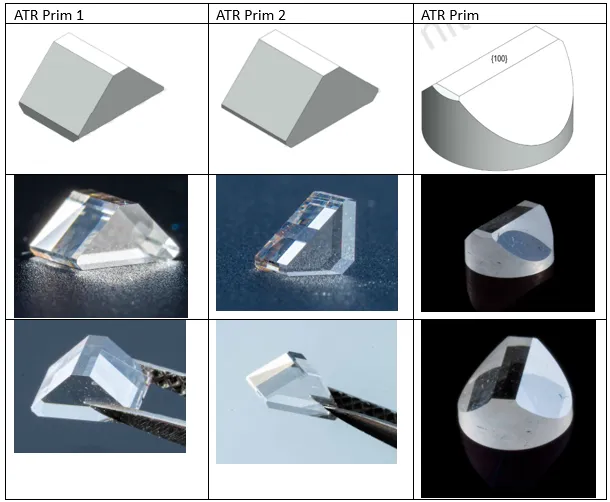 | ATR Prim 1 | ATR Prim 2 | ATR Prim |
|---|---|---|
| | | {100} |
| | | |
| | | |